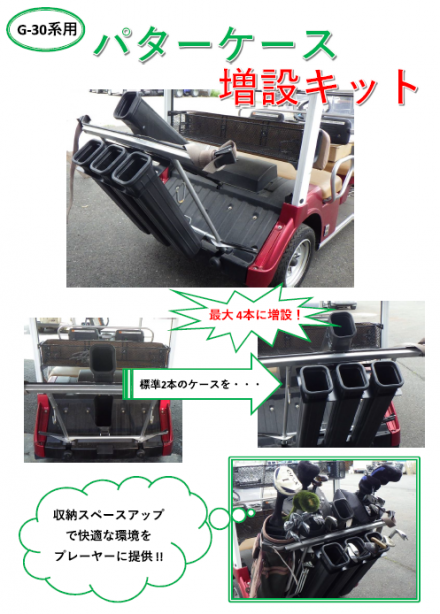 G-30系用

パターケース

増設キット

最大4本に増設！

標準2本のケースを・・・

収納スペースアップ
で快適な環境を
プレーヤーに提供!!